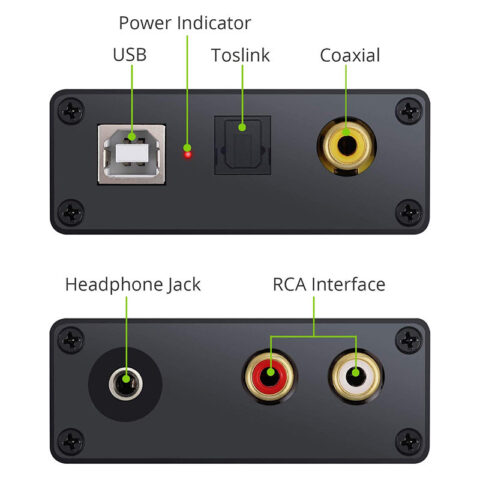 Power Indicator
USB
Toslink
Coaxial

Headphone Jack
RCA Interface